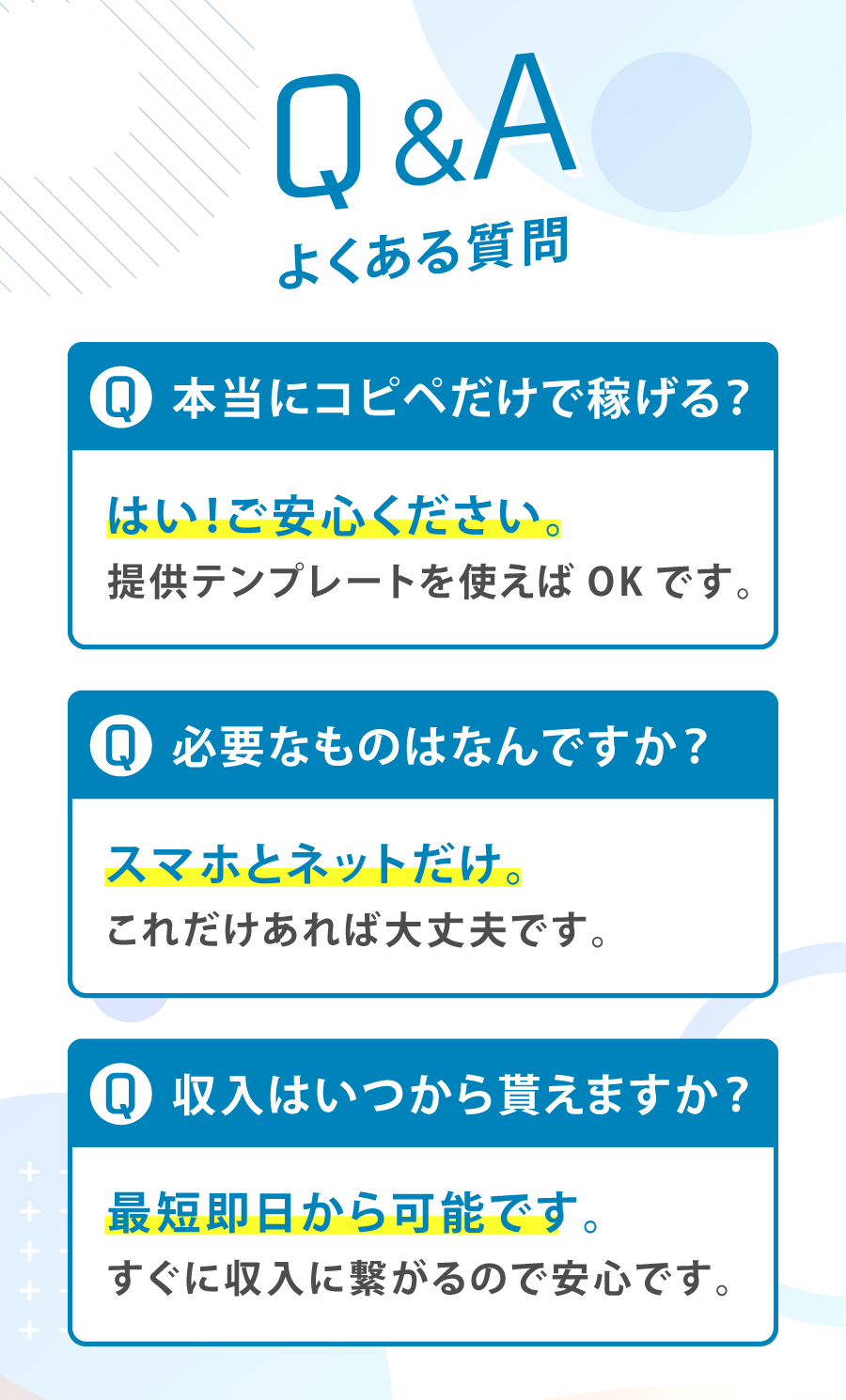 Q&A
よくある質問

Q 本当にコピペだけで稼げる?

はい!ご安心ください。
提供テンプレートを使えばOKです。

Q 必要なものはなんですか?

スマホとネットだけ。
これだけあれば大丈夫です。

Q 収入はいつから貰えますか?

最短即日から可能です。
すぐに収入に繋がるので安心です。